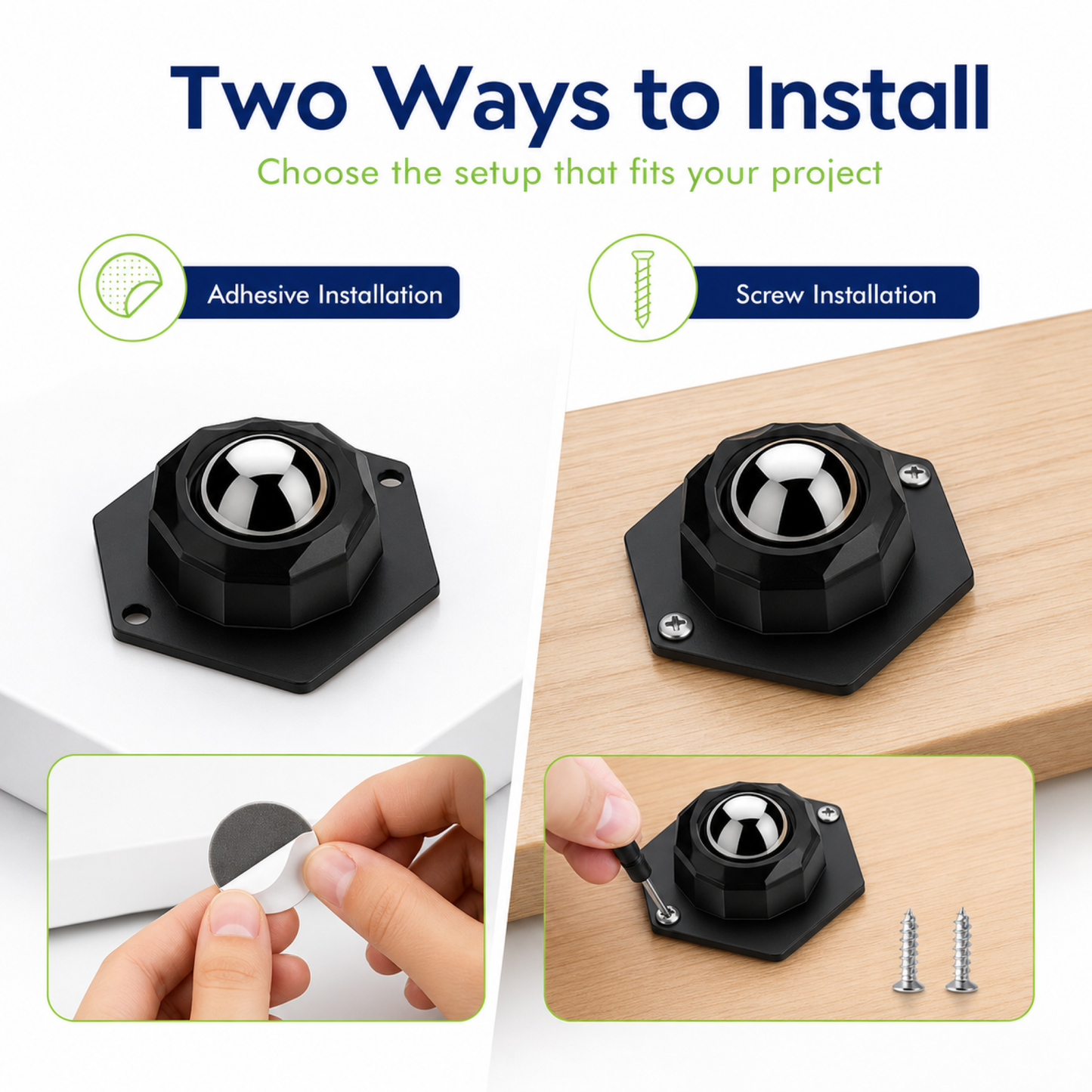 Two Ways to Install

Choose the setup that fits your project

Adhesive Installation

Screw Installation