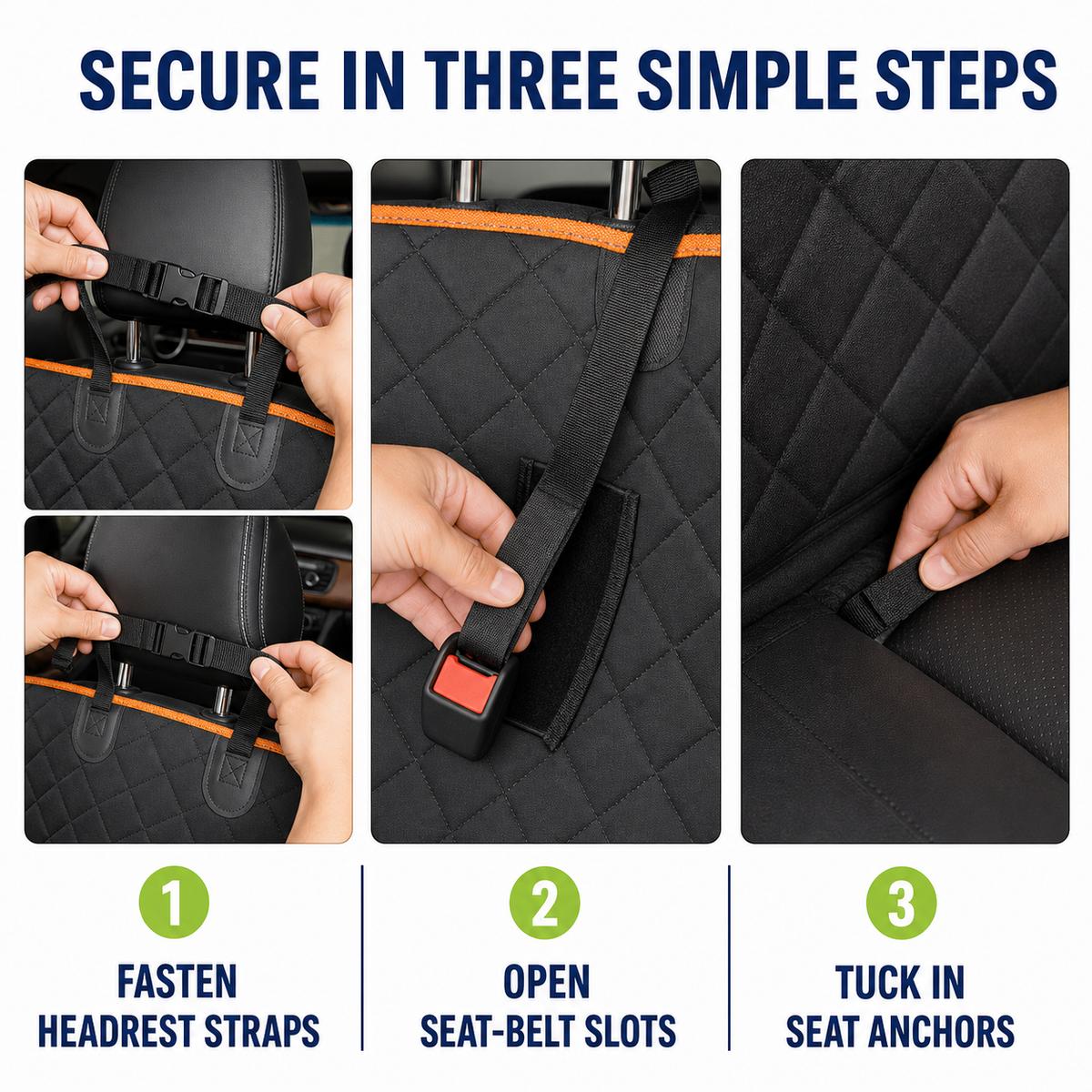 SECURE IN THREE SIMPLE STEPS

1
FASTEN
HEADREST STRAPS

2
OPEN
SEAT-BELT SLOTS

3
TUCK IN
SEAT ANCHORS