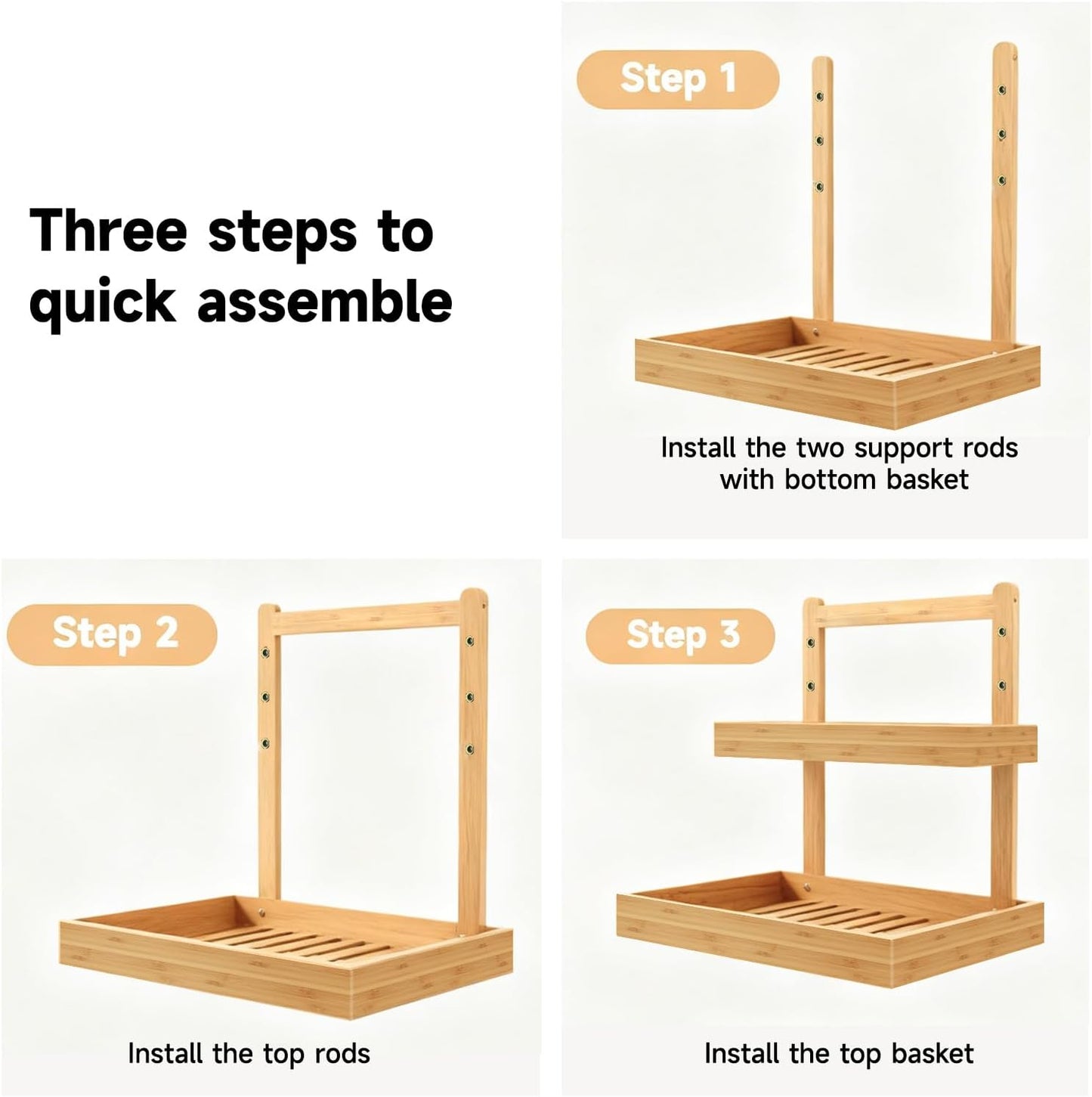 Three steps to quick assemble

Step 1

Install the two support rods with bottom basket

Step 2

Install the top rods

Step 3

Install the top basket